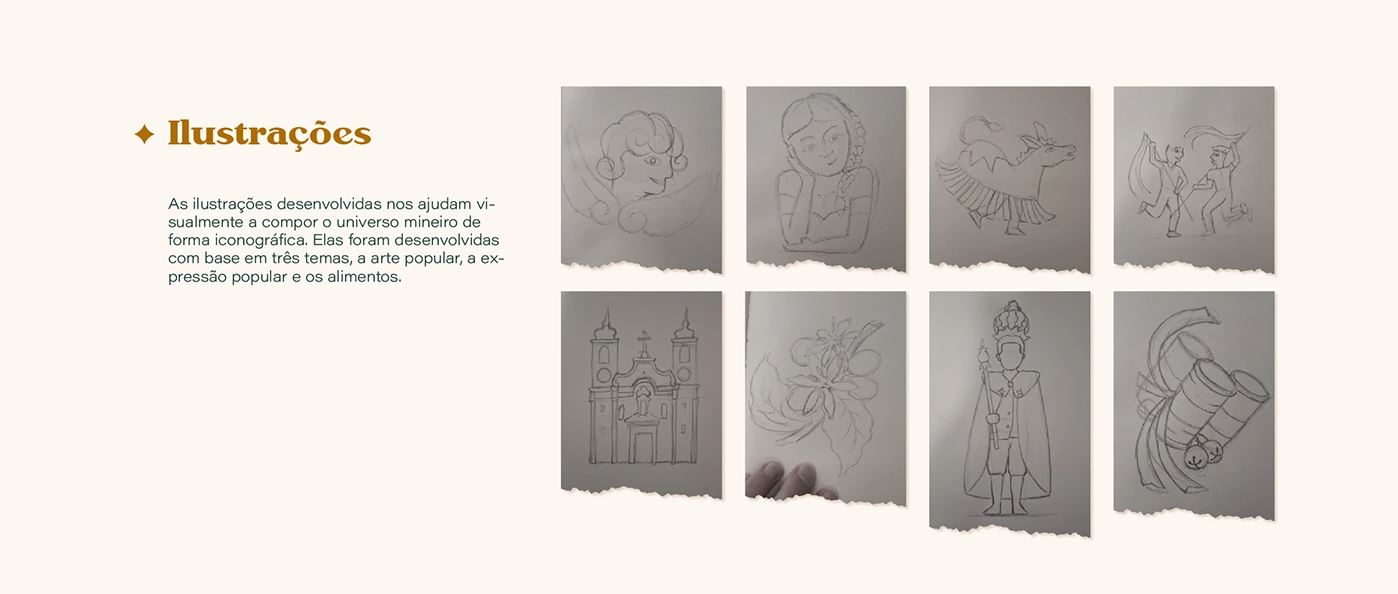 ✦ Ilustrações

As ilustrações desenvolvidas nos ajudam visualmente a compor o universo mineiro de forma iconográfica. Elas foram desenvolvidas com base em três temas, a arte popular, a expressão popular e os alimentos.